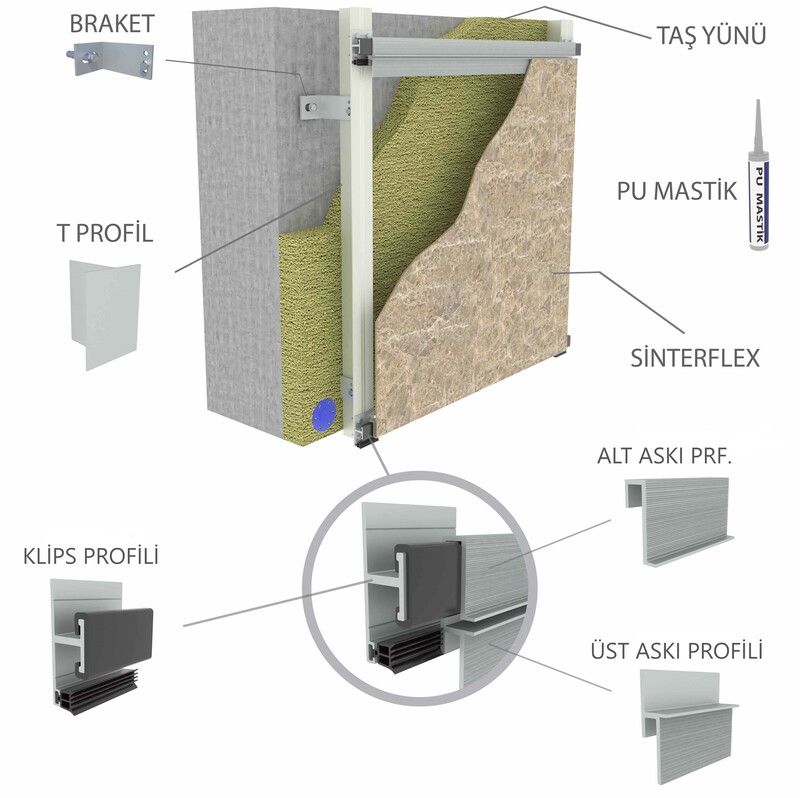 BRAKET

TAŞ YÜNÜ

PU MASTİK

PU MASTİK

T PROFİL

SİNTERFLEX

ALT ASKI PRF.

KLİPS PROFİLİ

ÜST ASKI PROFİLİ